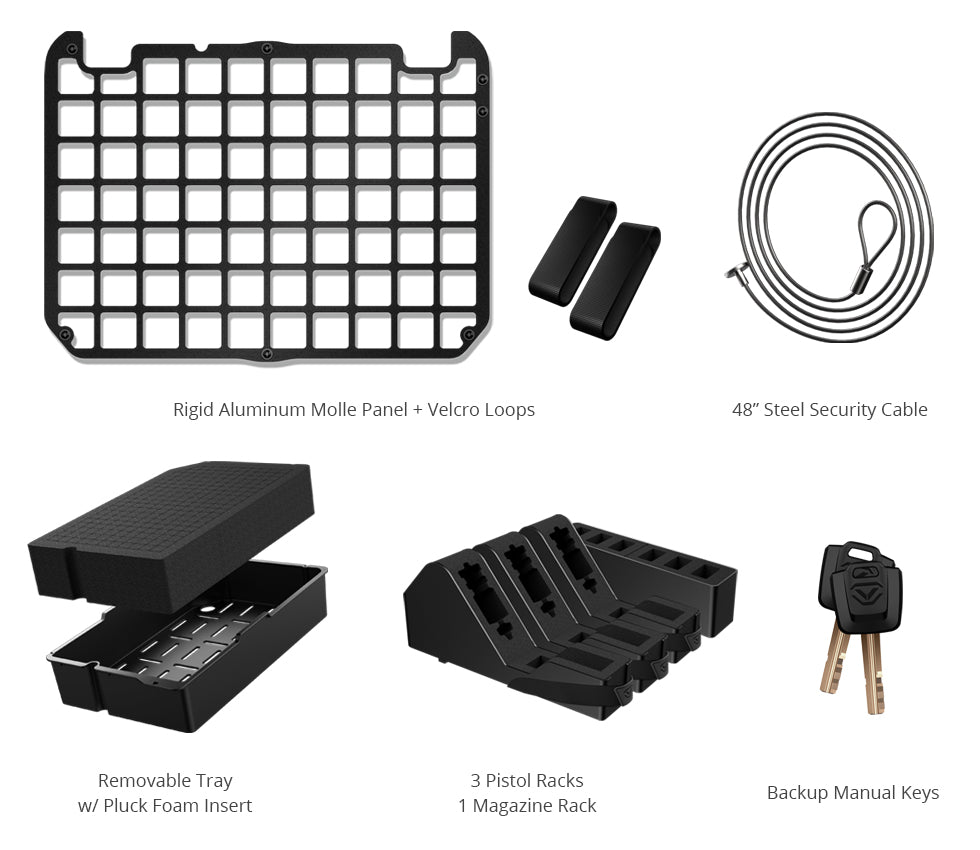 Rigid Aluminum Molle Panel + Velcro Loops

48” Steel Security Cable

Removable Tray
w/ Pluck Foam Insert

3 Pistol Racks
1 Magazine Rack

Backup Manual Keys